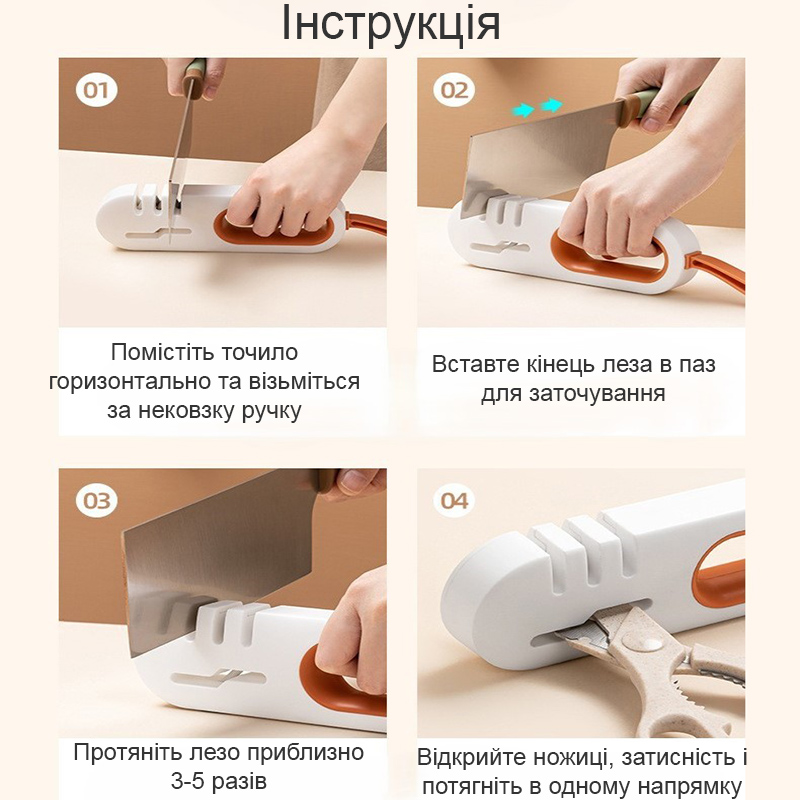 Інструкція

01

Помістіть точило горизонтально та візьміться за нековзку ручку

02

Вставте кінець леза в паз для заточування

03

Протяніть лезо приблизно 3-5 разів

04

Відкрийте ножиці, затисність і потягніть в одному напрямку